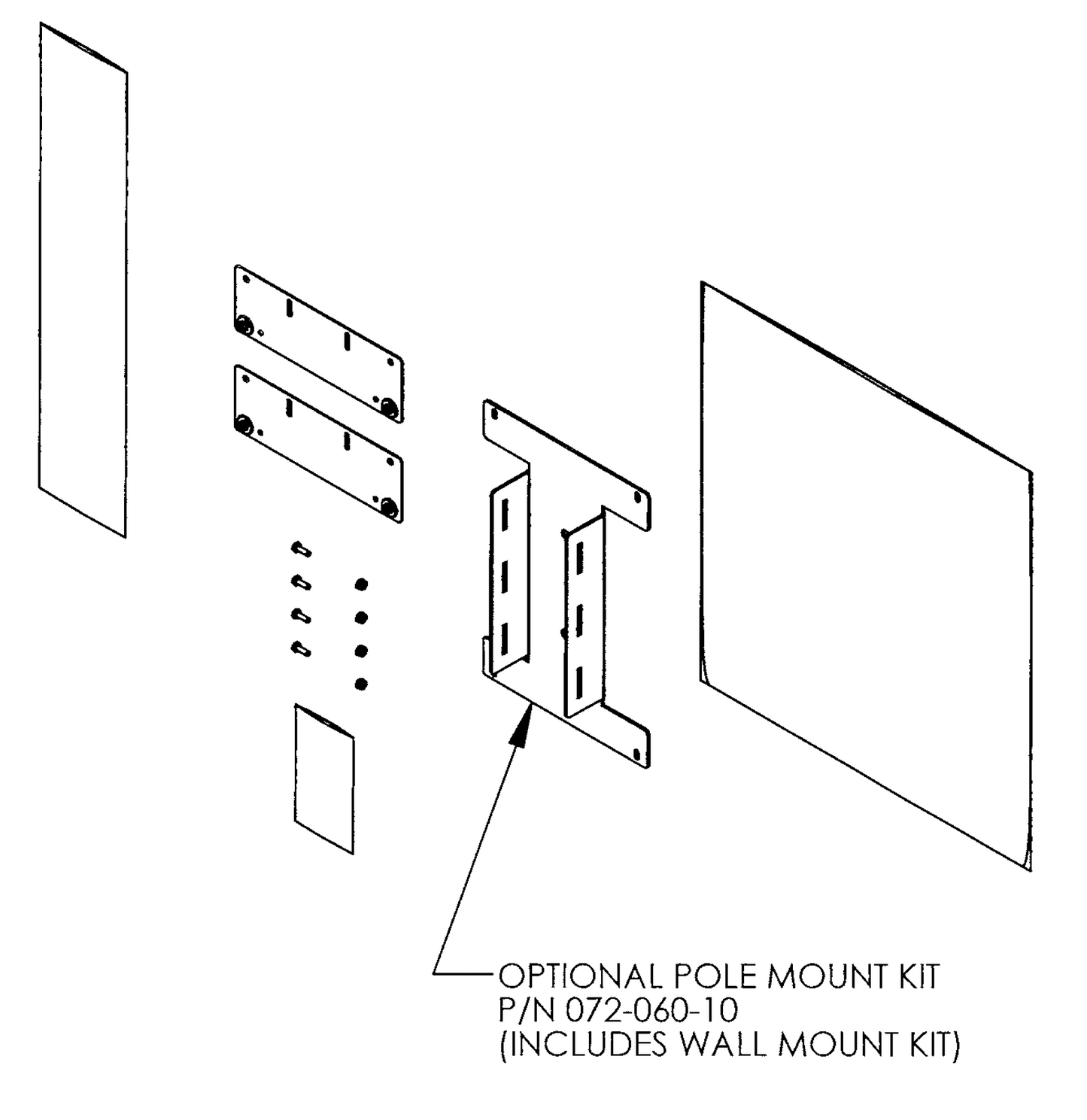 OPTIONAL POLE MOUNT KIT
P/N 072-060-10
(INCLUDES WALL MOUNT KIT)