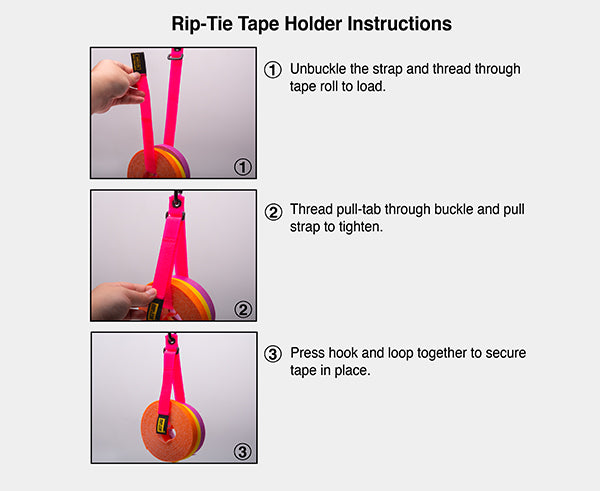 Rip-Tie Tape Holder Instructions

①

① Unbuckle the strap and thread through tape roll to load.

②

② Thread pull-tab through buckle and pull strap to tighten.

③

③ Press hook and loop together to secure tape in place.