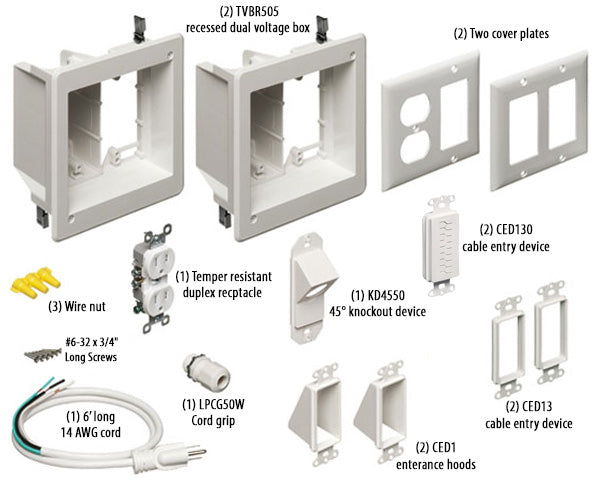 (2) TVBR505
recessed dual voltage box

(2) Two cover plates

(2) CED130
cable entry device

(1) Temper resistant
duplex recptacle

(3) Wire nut

(1) KD4550
45° knockout device

#6-32 x 3/4"
Long Screws

(1) LPCG50W
Cord grip

(1) 6' long
14 AWG cord

(2) CED13
cable entry device

(2) CED1
enterance hoods