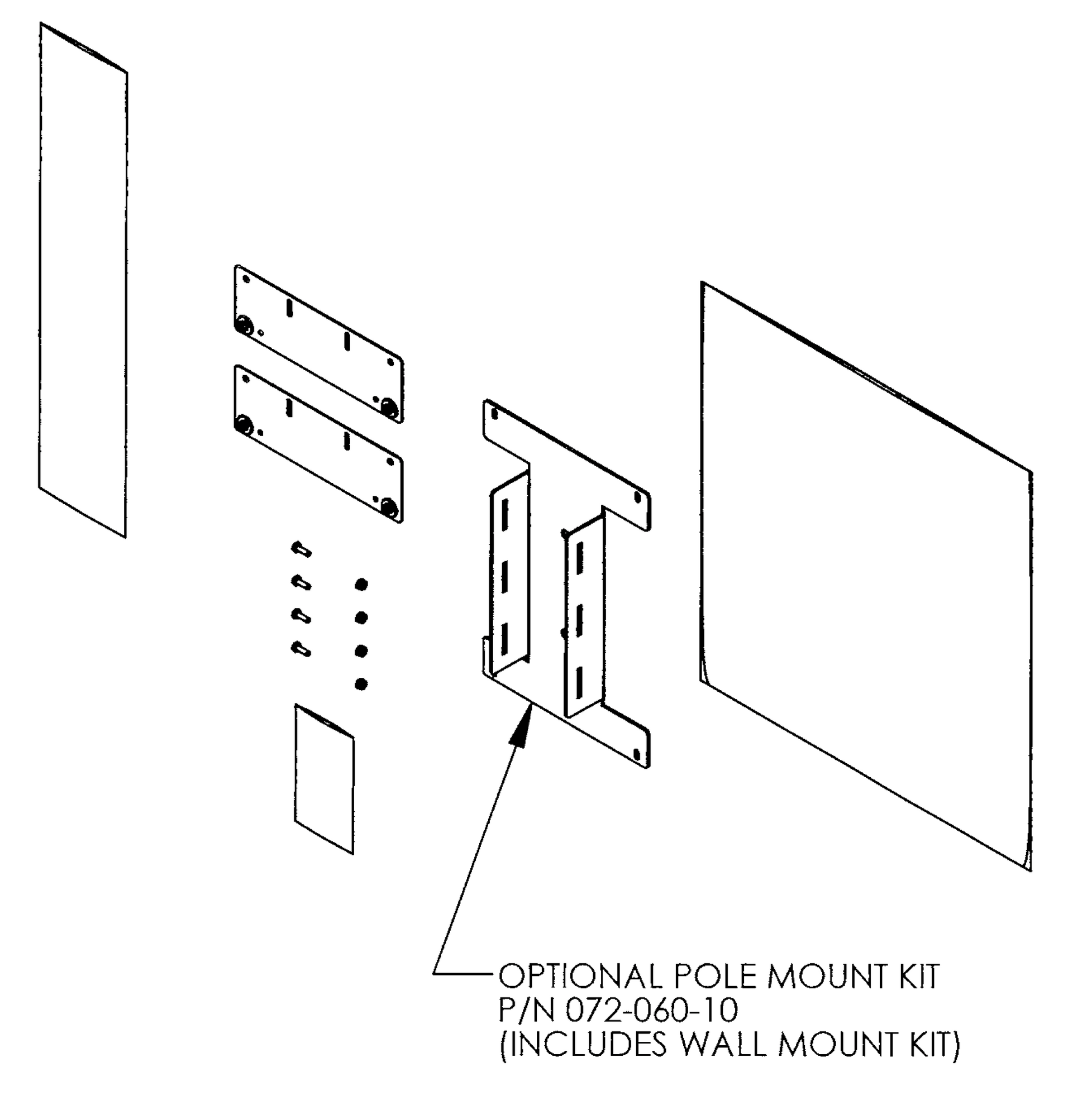 OPTIONAL POLE MOUNT KIT
P/N 072-060-10
(INCLUDES WALL MOUNT KIT)