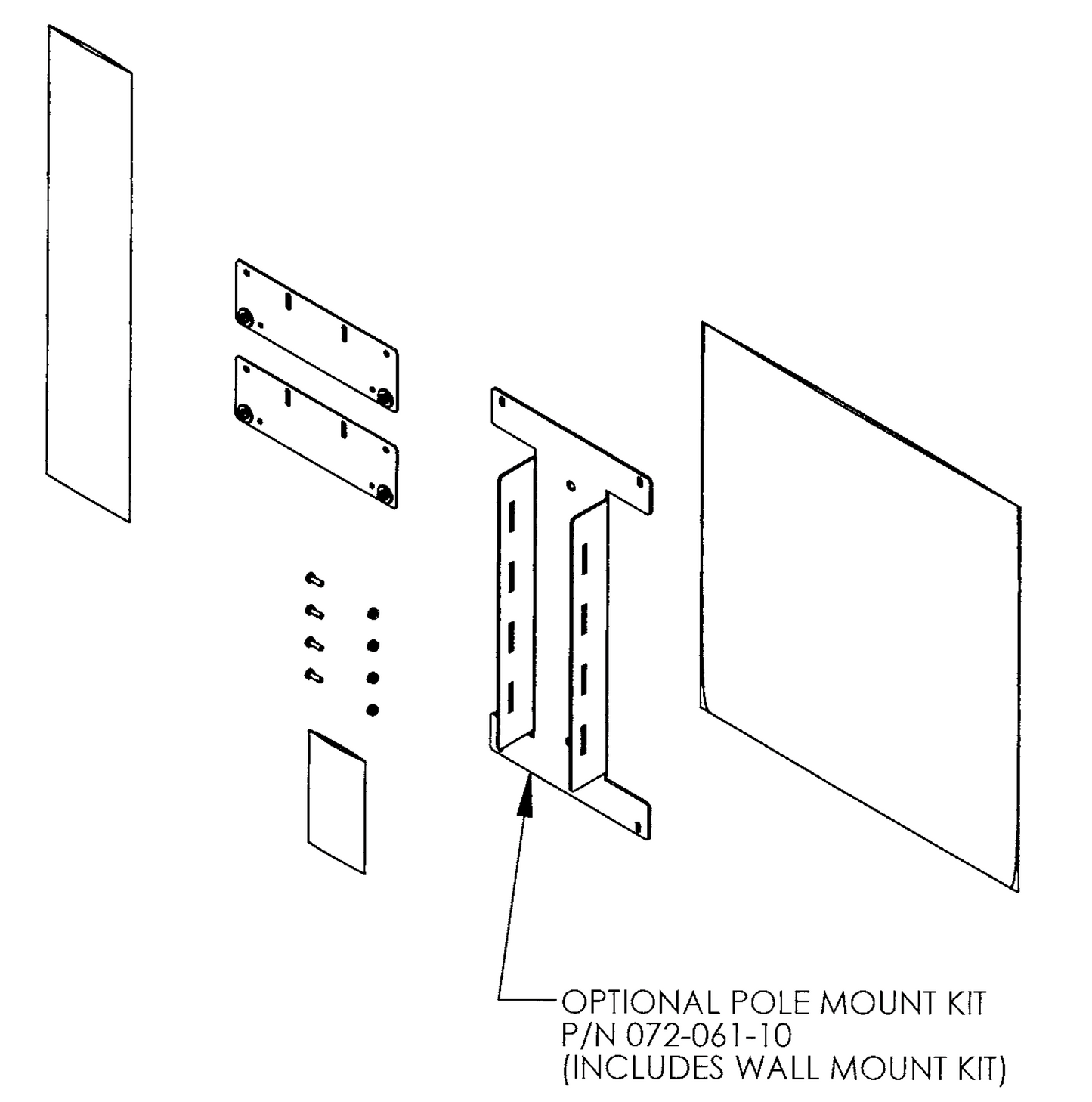 OPTIONAL POLE MOUNT KIT
P/N 072-061-10
(INCLUDES WALL MOUNT KIT)