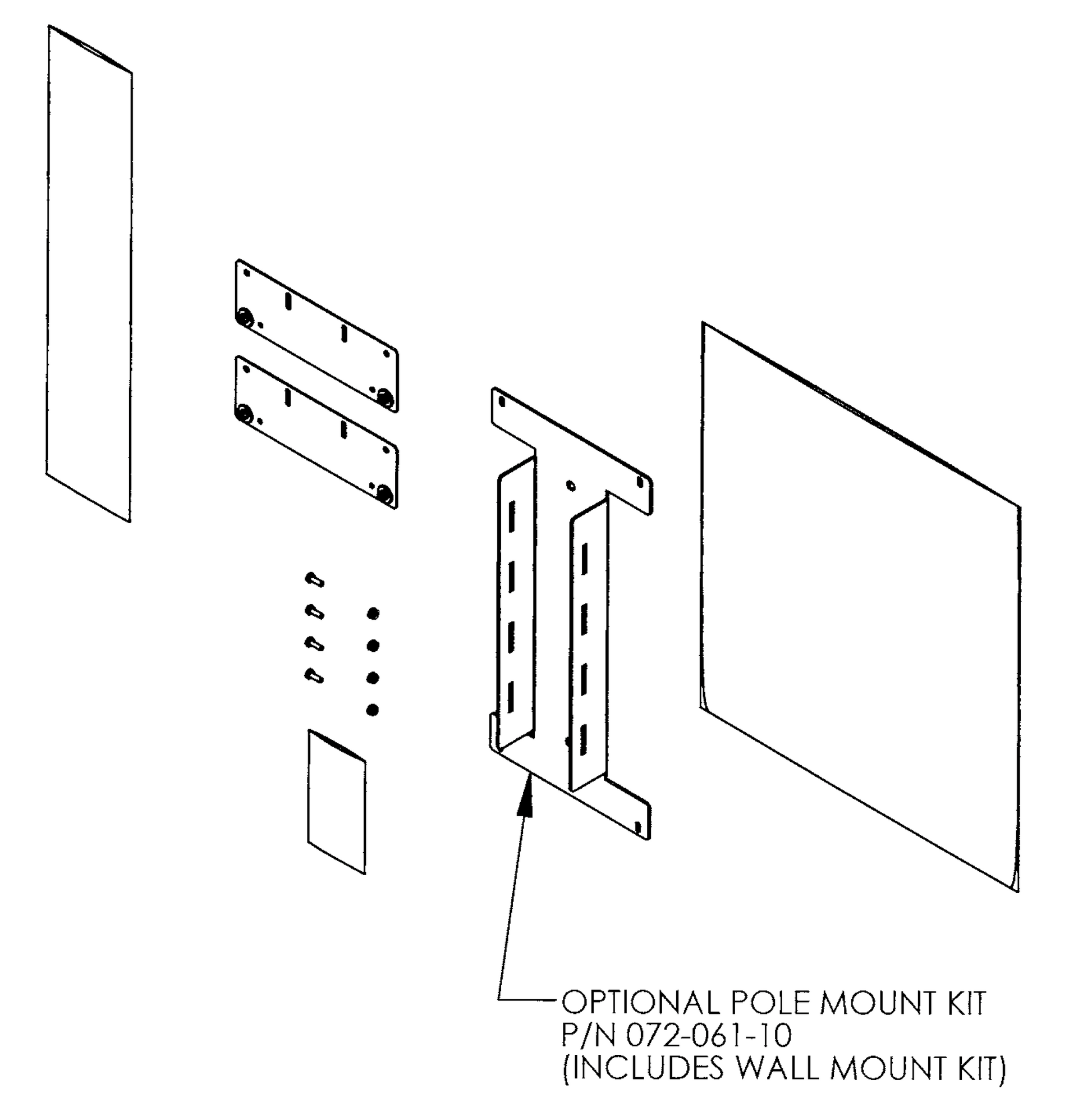 OPTIONAL POLE MOUNT KIT
P/N 072-061-10
(INCLUDES WALL MOUNT KIT)