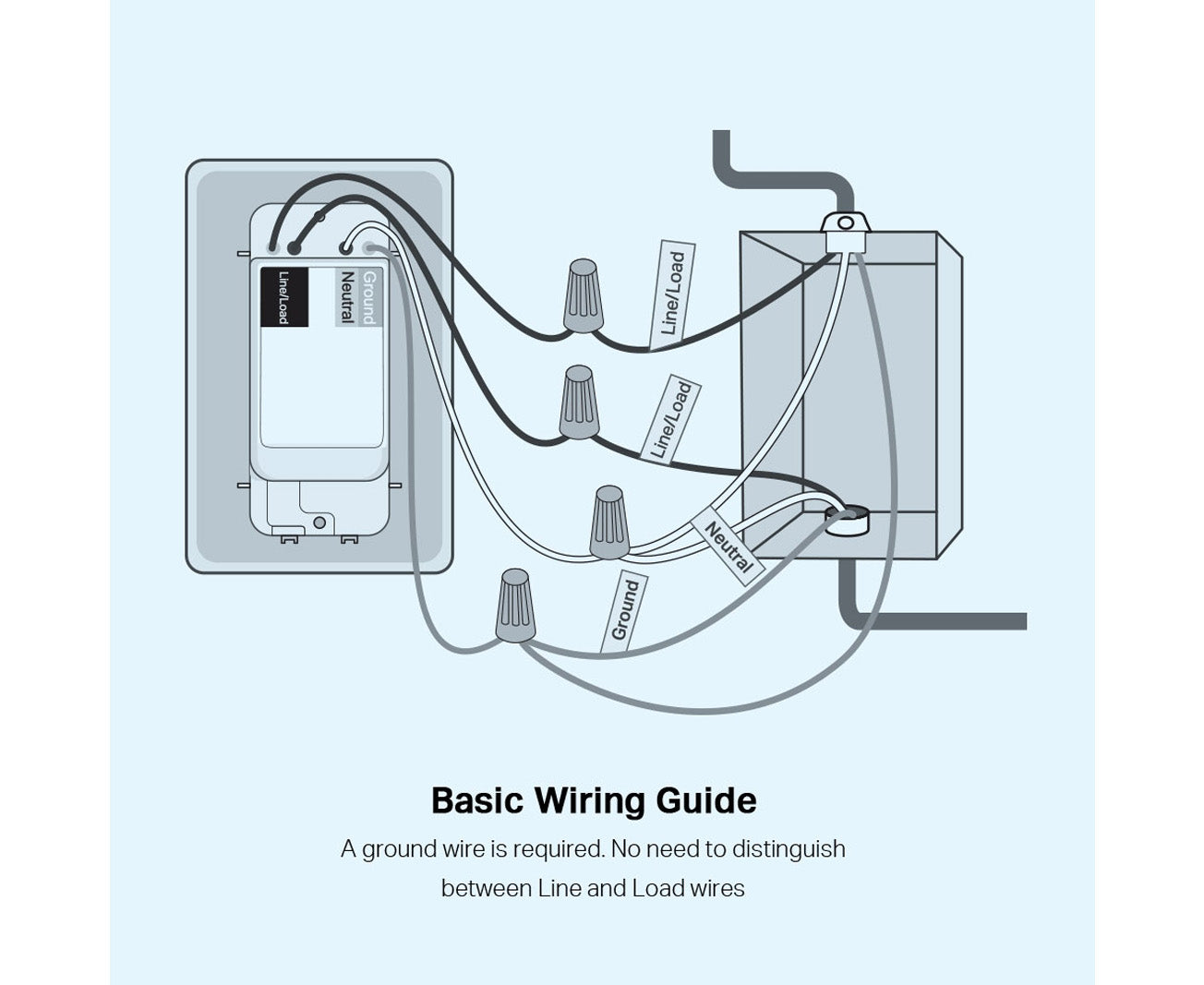 Line/Load
Neutral
Ground
Line/Load
Line/Load
Neutral
Ground

Basic Wiring Guide

A ground wire is required. No need to distinguish between Line and Load wires