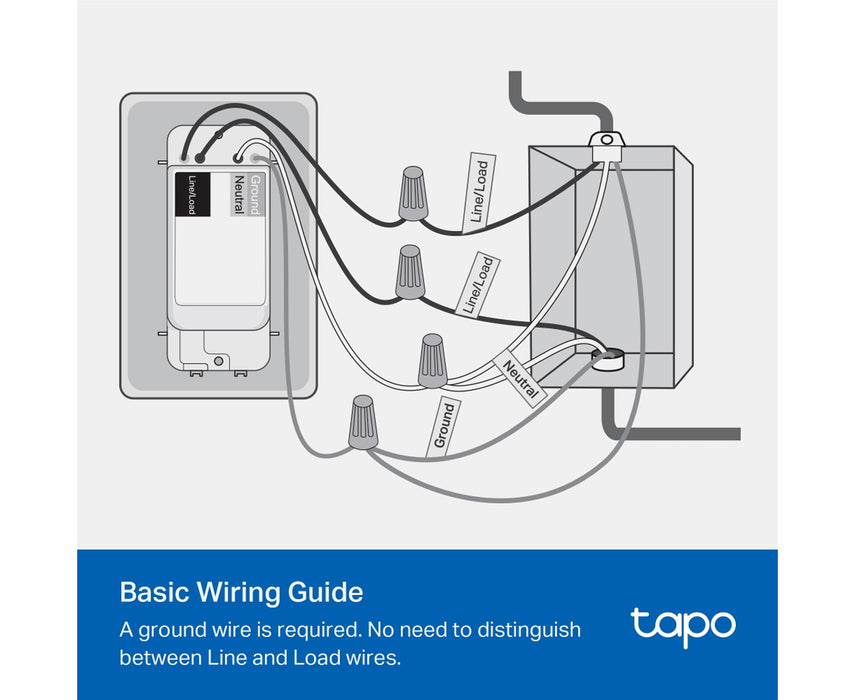 Line/Load
Neutral
Ground

Line/Load

Line/Load

Neutral

Ground

Basic Wiring Guide

A ground wire is required. No need to distinguish between Line and Load wires.

tapo