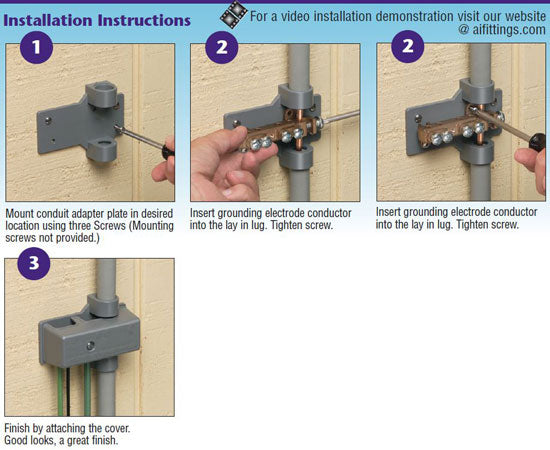 Installation Instructions

For a video installation demonstration visit our website @ aifittings.com

1

Mount conduit adapter plate in desired location using three Screws (Mounting screws not provided.)

2

Insert grounding electrode conductor into the lay in lug. Tighten screw.

2

Insert grounding electrode conductor into the lay in lug. Tighten screw.

3

Finish by attaching the cover.
Good looks, a great finish.