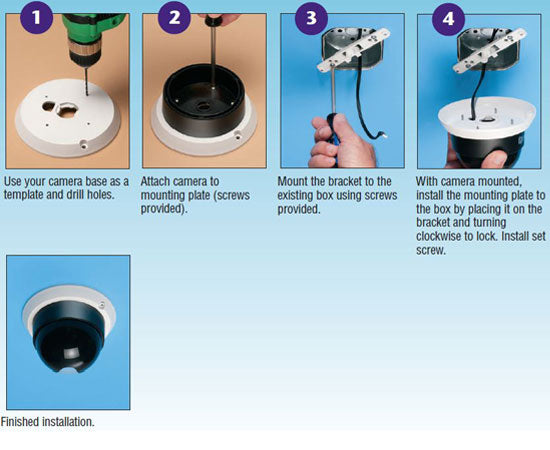 1

Use your camera base as a template and drill holes.

2

Attach camera to mounting plate (screws provided).

3

Mount the bracket to the existing box using screws provided.

4

With camera mounted, install the mounting plate to the box by placing it on the bracket and turning clockwise to lock. Install set screw.

Finished installation.