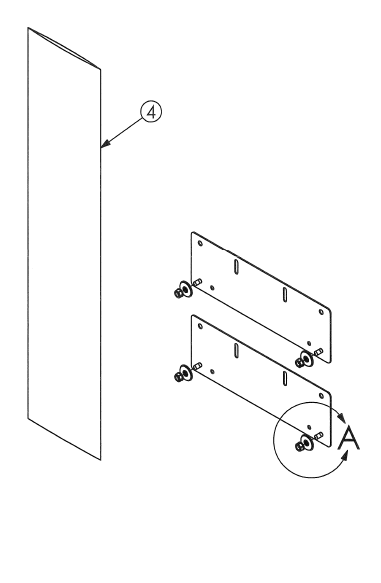 4

A